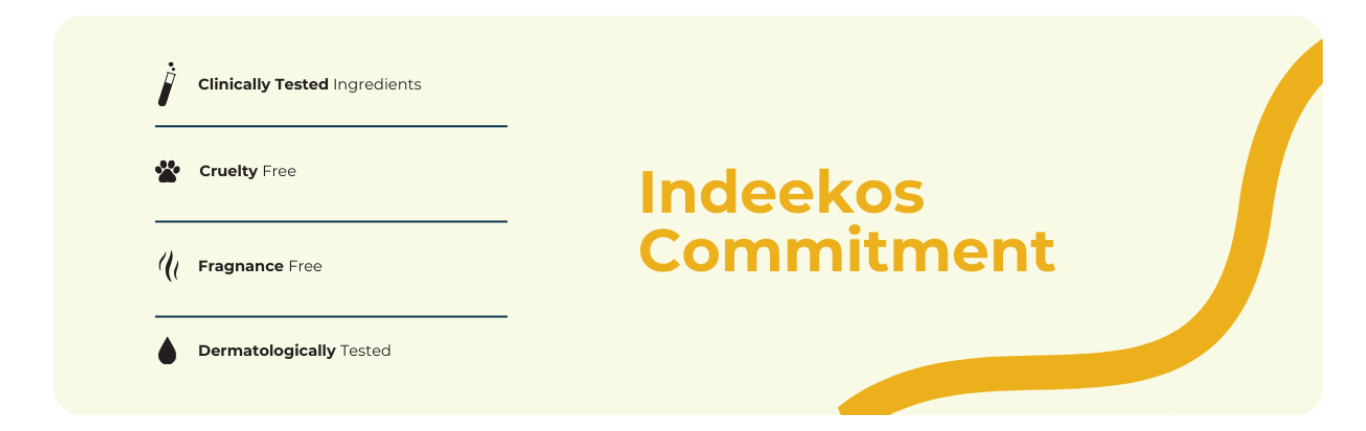 Clinically Tested Ingredients

Cruelty Free

Fragnance Free

Dermatologically Tested

Indeekos Commitment